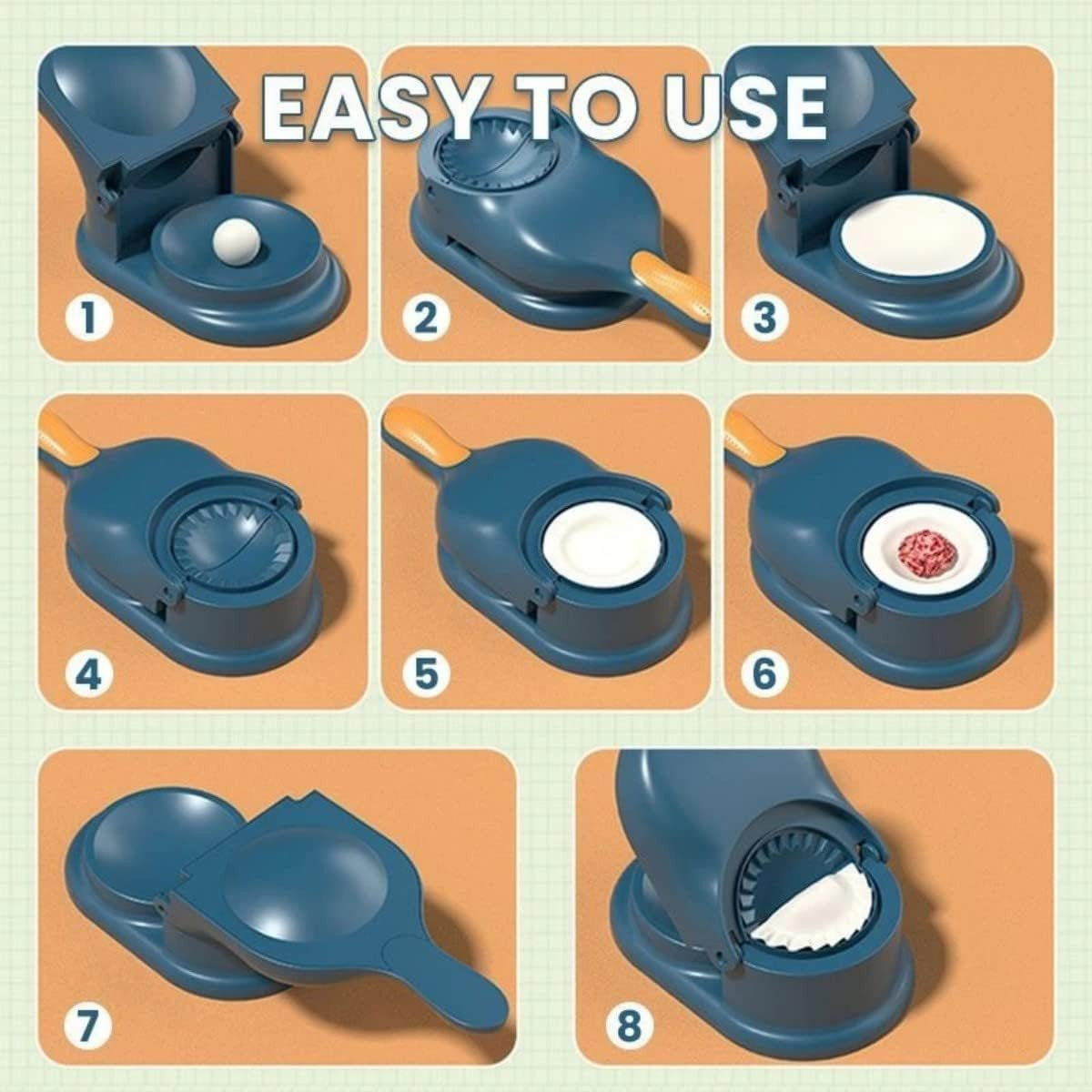 EASY TO USE

1

2

3

4

5

6

7

8